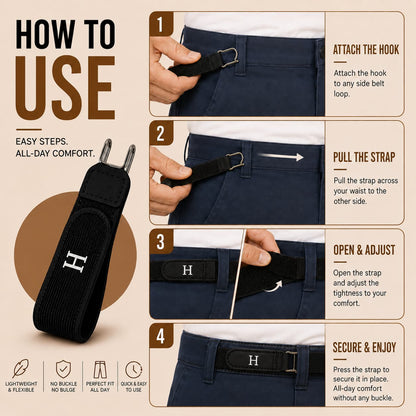 HOW TO USE

EASY STEPS.
ALL-DAY COMFORT.

H

LIGHTWEIGHT & FLEXIBLE

NO BUCKLE NO BULGE

PERFECT FIT ALL DAY

QUICK & EASY TO USE

1

ATTACH THE HOOK

Attach the hook to any side belt loop.

2

PULL THE STRAP

Pull the strap across your waist to the other side.

3

H

OPEN & ADJUST

Open the strap and adjust the tightness to your comfort.

4

H

SECURE & ENJOY

Press the strap to secure it in place. All-day comfort without any buckle.